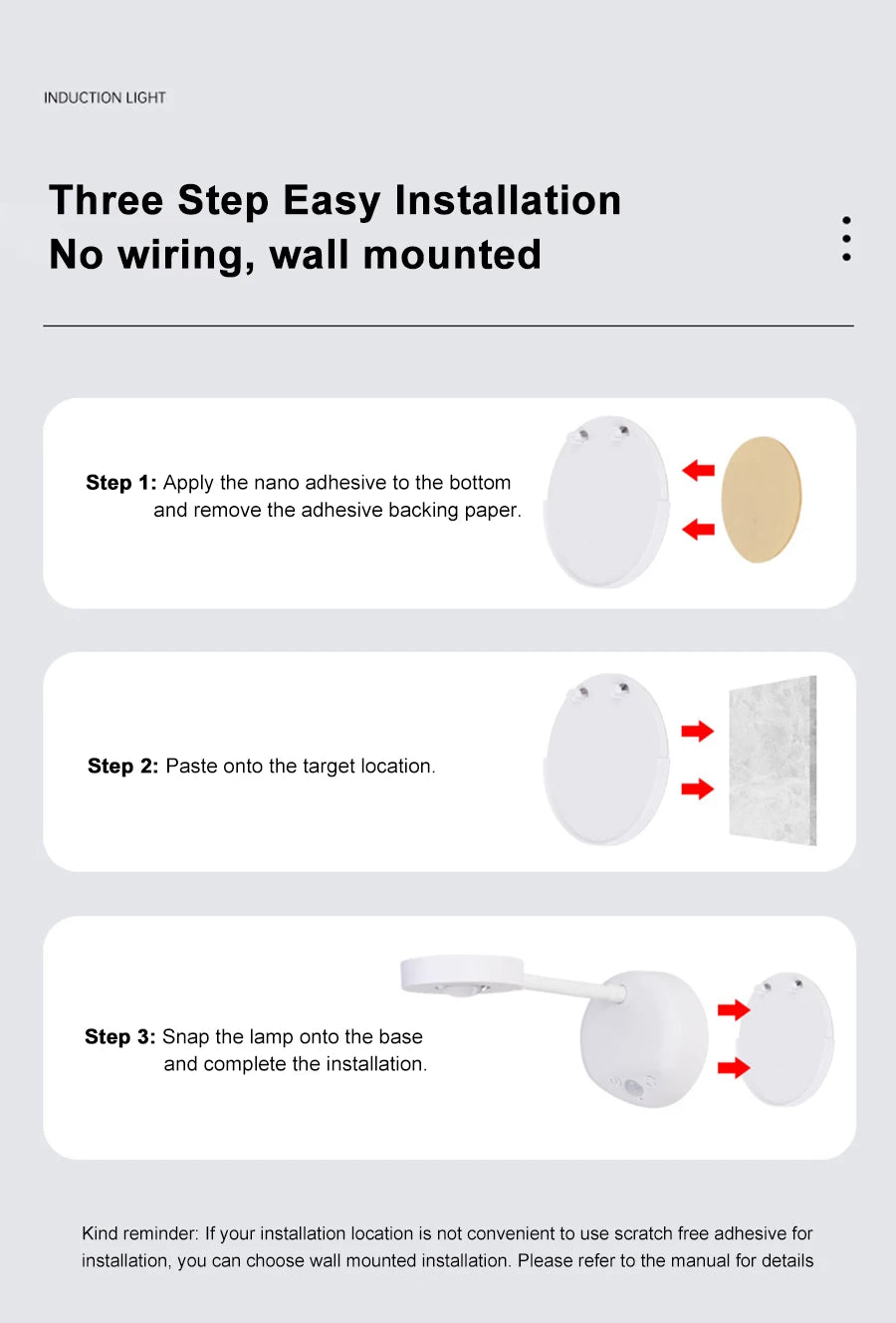 INDUCTION LIGHT

Three Step Easy Installation
No wiring, wall mounted

Step 1: Apply the nano adhesive to the bottom and remove the adhesive backing paper.

Step 2: Paste onto the target location.

Step 3: Snap the lamp onto the base and complete the installation.

Kind reminder: If your installation location is not convenient to use scratch free adhesive for installation, you can choose wall mounted installation. Please refer to the manual for details